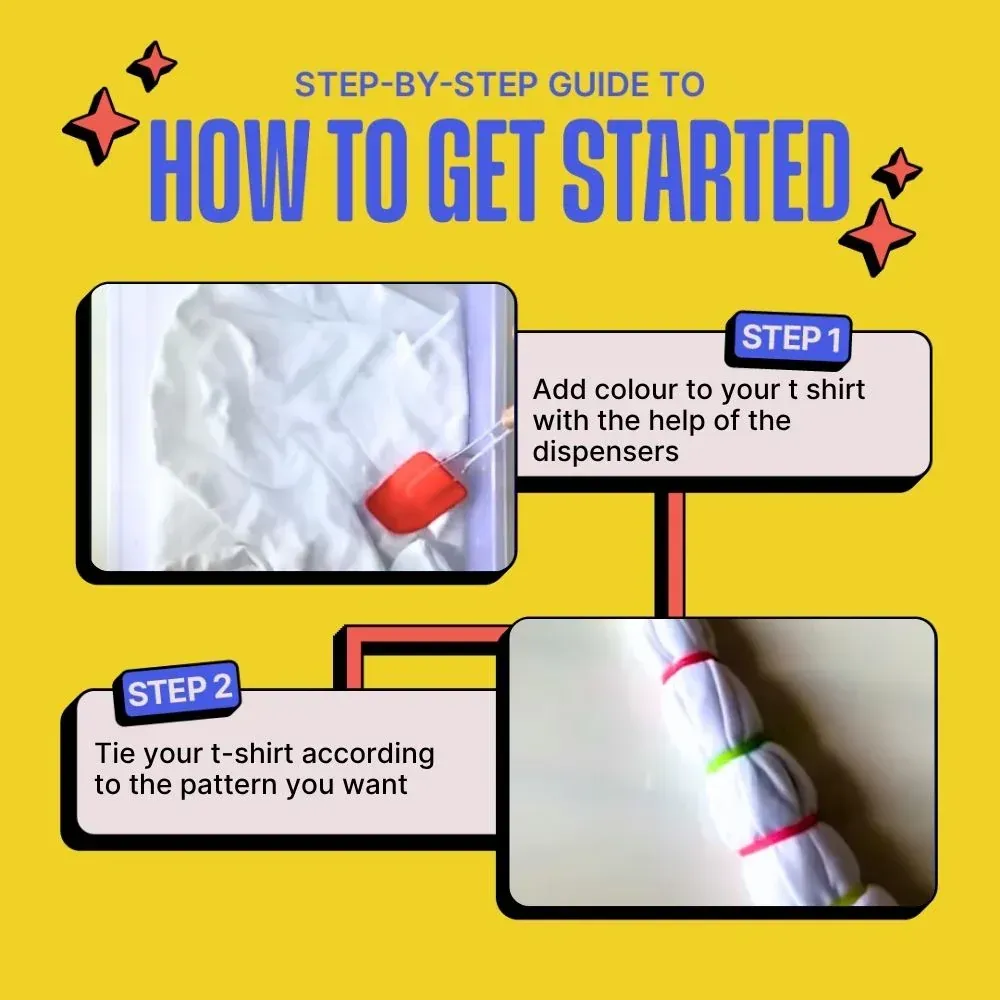 STEP-BY-STEP GUIDE TO
HOW TO GET STARTED

STEP 1
Add colour to your t shirt with the help of the dispensers

STEP 2
Tie your t-shirt according to the pattern you want