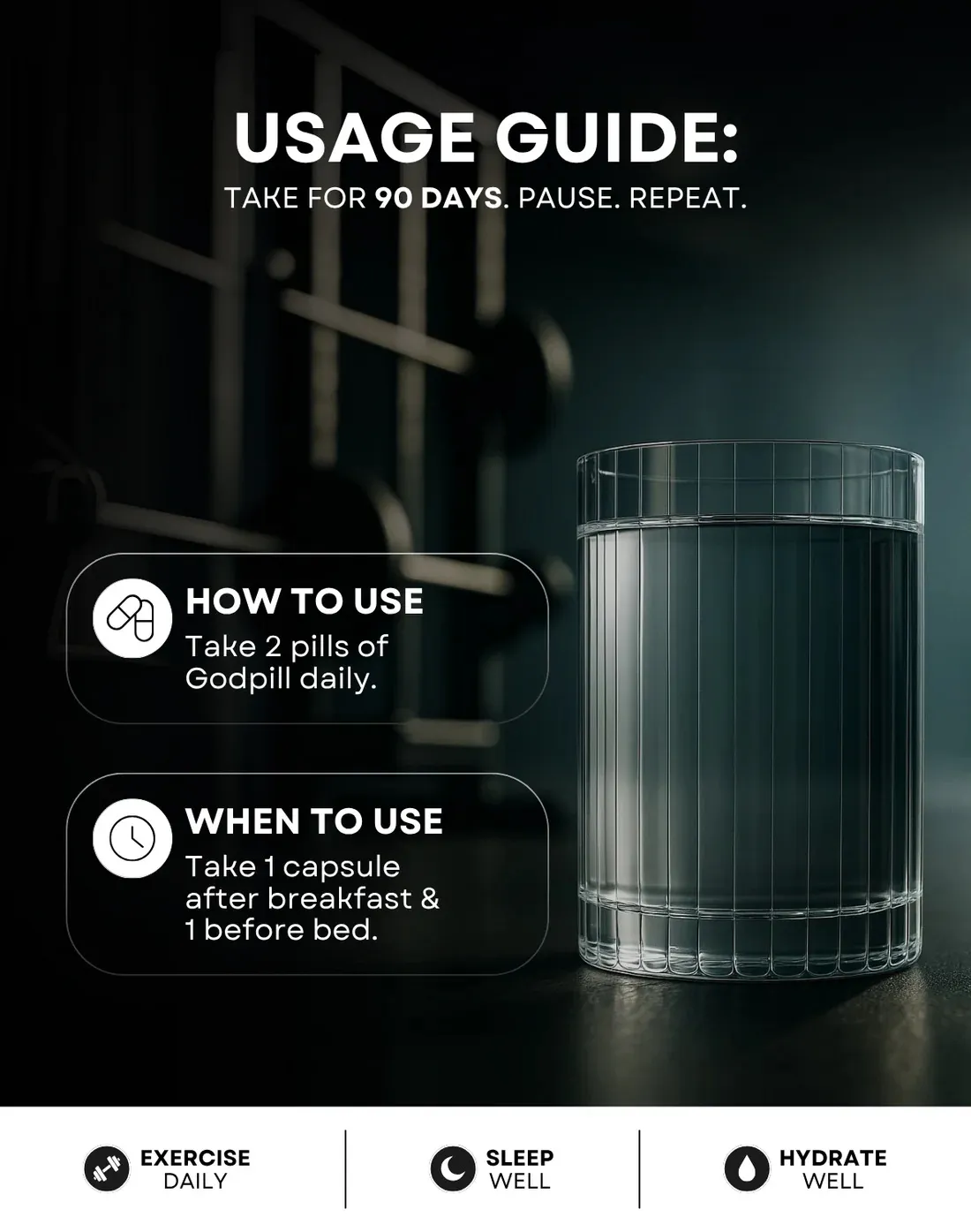 USAGE GUIDE:
TAKE FOR 90 DAYS. PAUSE. REPEAT.

HOW TO USE
Take 2 pills of Godpill daily.

WHEN TO USE
Take 1 capsule after breakfast & 1 before bed.

EXERCISE DAILY

SLEEP WELL

HYDRATE WELL