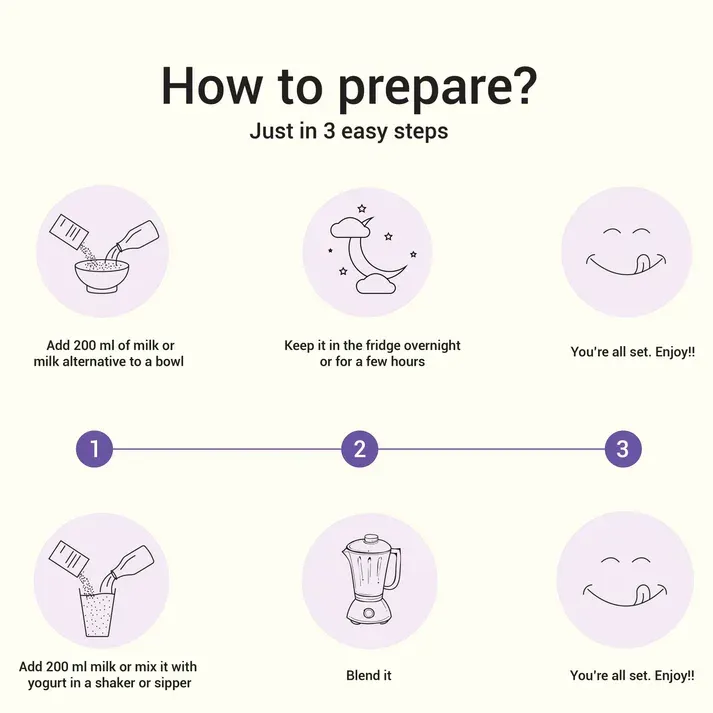 How to prepare?
Just in 3 easy steps

Add 200 ml of milk or milk alternative to a bowl

Keep it in the fridge overnight or for a few hours

You're all set. Enjoy!!

1

2

3

Add 200 ml milk or mix it with yogurt in a shaker or sipper

Blend it

You're all set. Enjoy!!