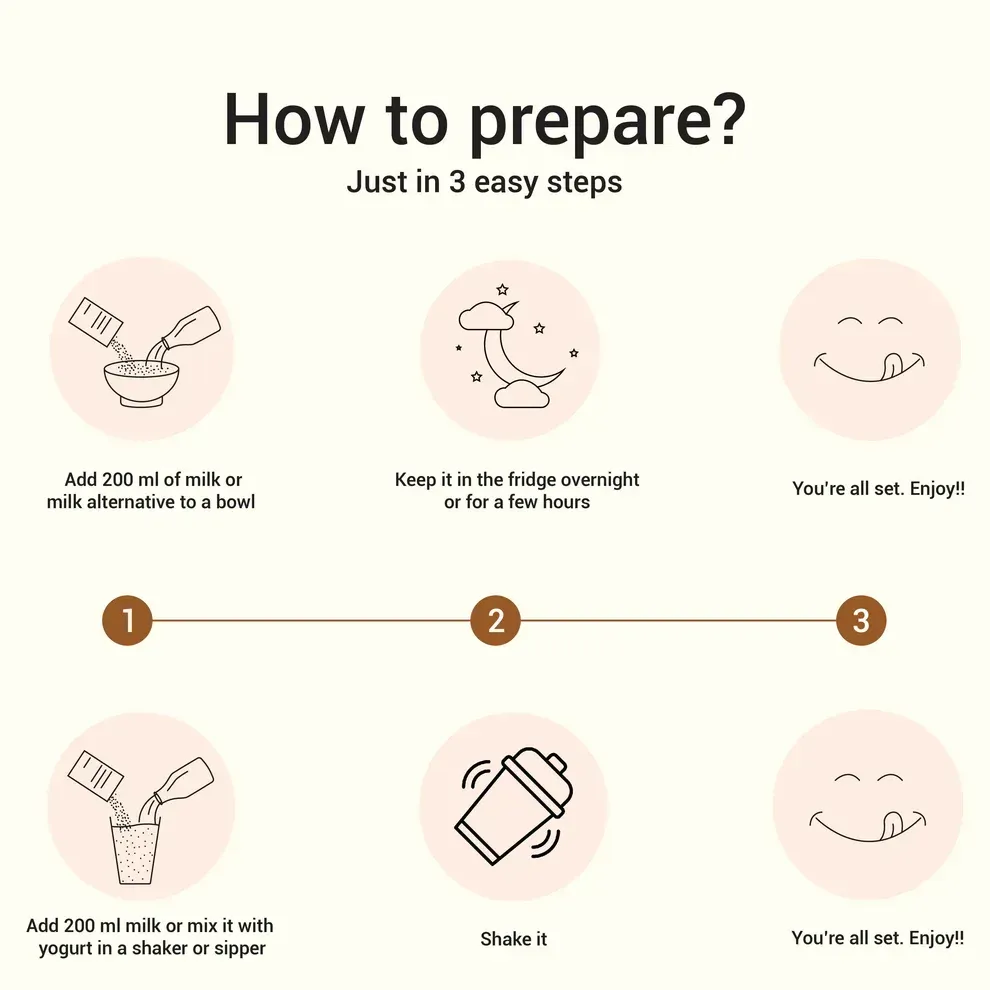 How to prepare?
Just in 3 easy steps

Add 200 ml of milk or milk alternative to a bowl

Keep it in the fridge overnight or for a few hours

You're all set. Enjoy!!

1

2

3

Add 200 ml milk or mix it with yogurt in a shaker or sipper

Shake it

You're all set. Enjoy!!