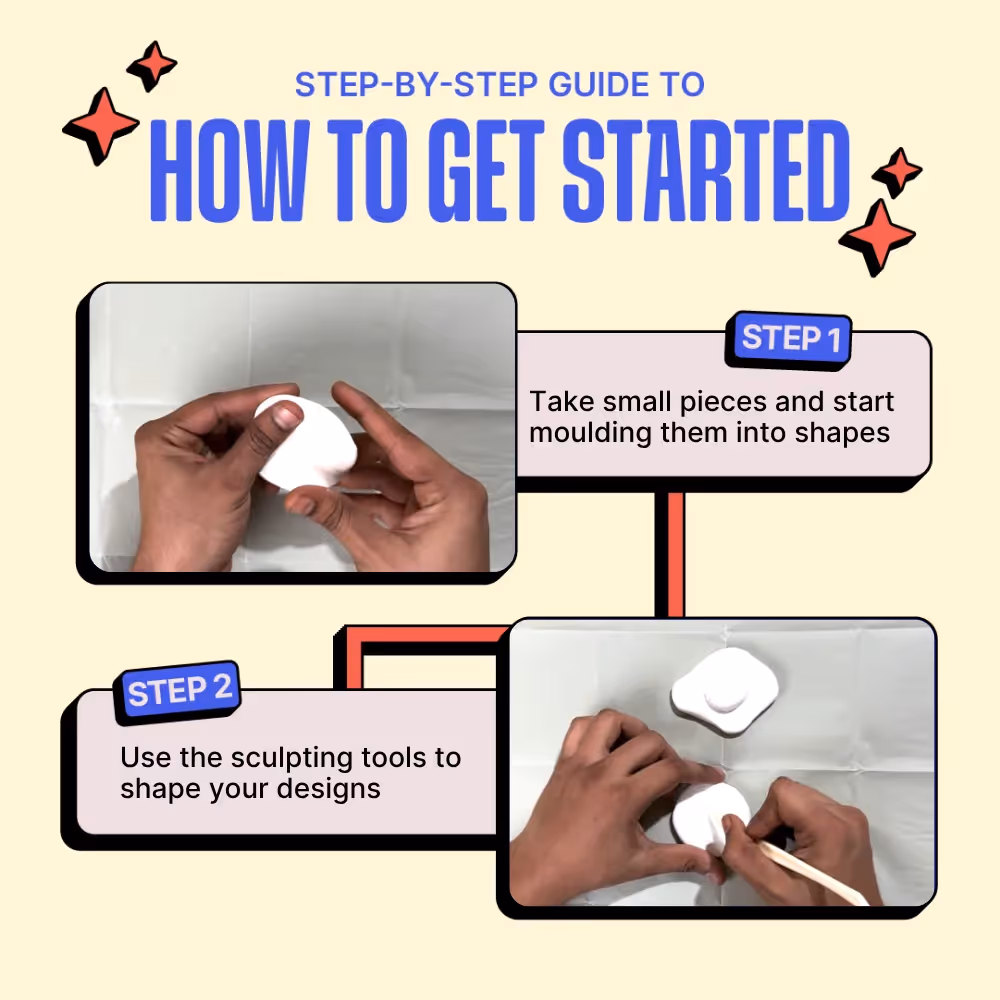 STEP-BY-STEP GUIDE TO
HOW TO GET STARTED

STEP 1

Take small pieces and start moulding them into shapes

STEP 2

Use the sculpting tools to shape your designs