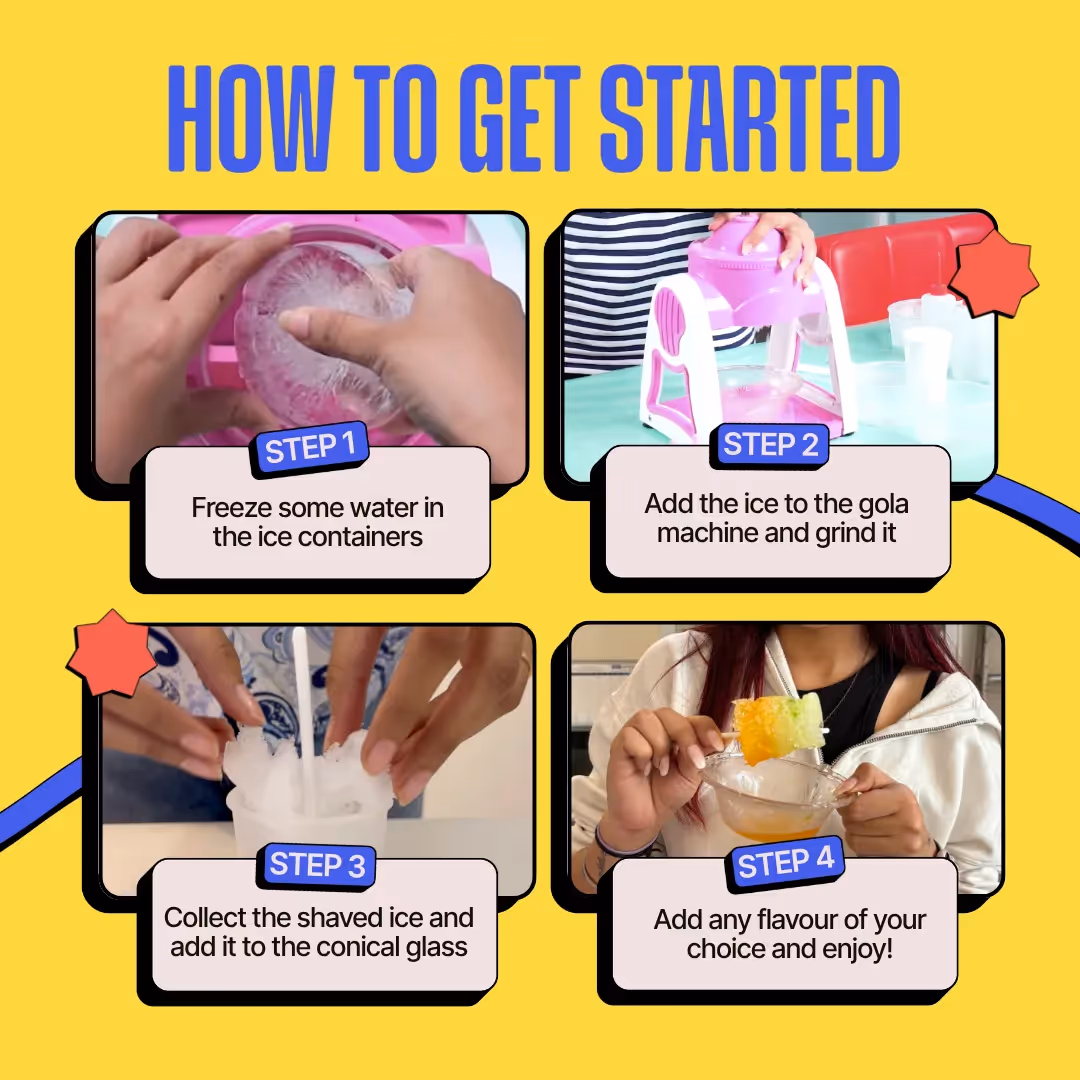 HOW TO GET STARTED

STEP 1
Freeze some water in the ice containers

STEP 2
Add the ice to the gola machine and grind it

STEP 3
Collect the shaved ice and add it to the conical glass

STEP 4
Add any flavour of your choice and enjoy!