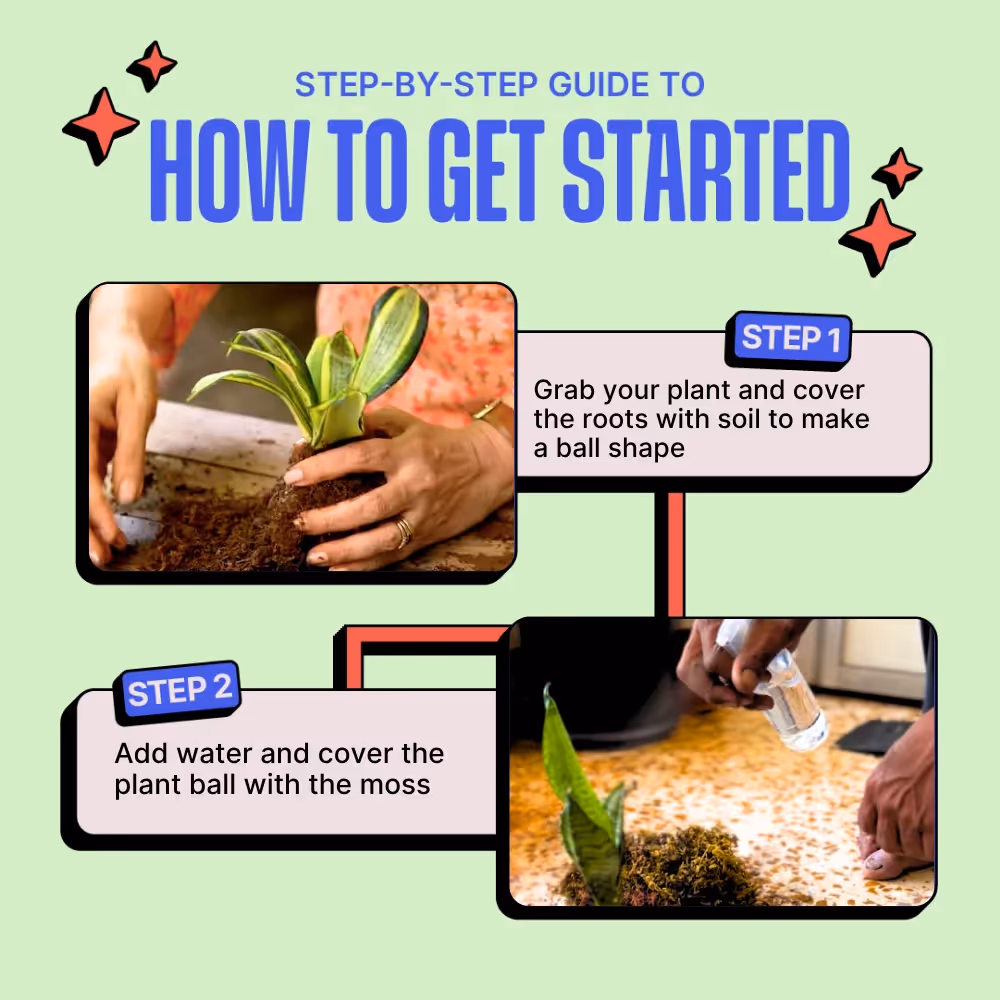 STEP-BY-STEP GUIDE TO
HOW TO GET STARTED

STEP 1
Grab your plant and cover the roots with soil to make a ball shape

STEP 2
Add water and cover the plant ball with the moss