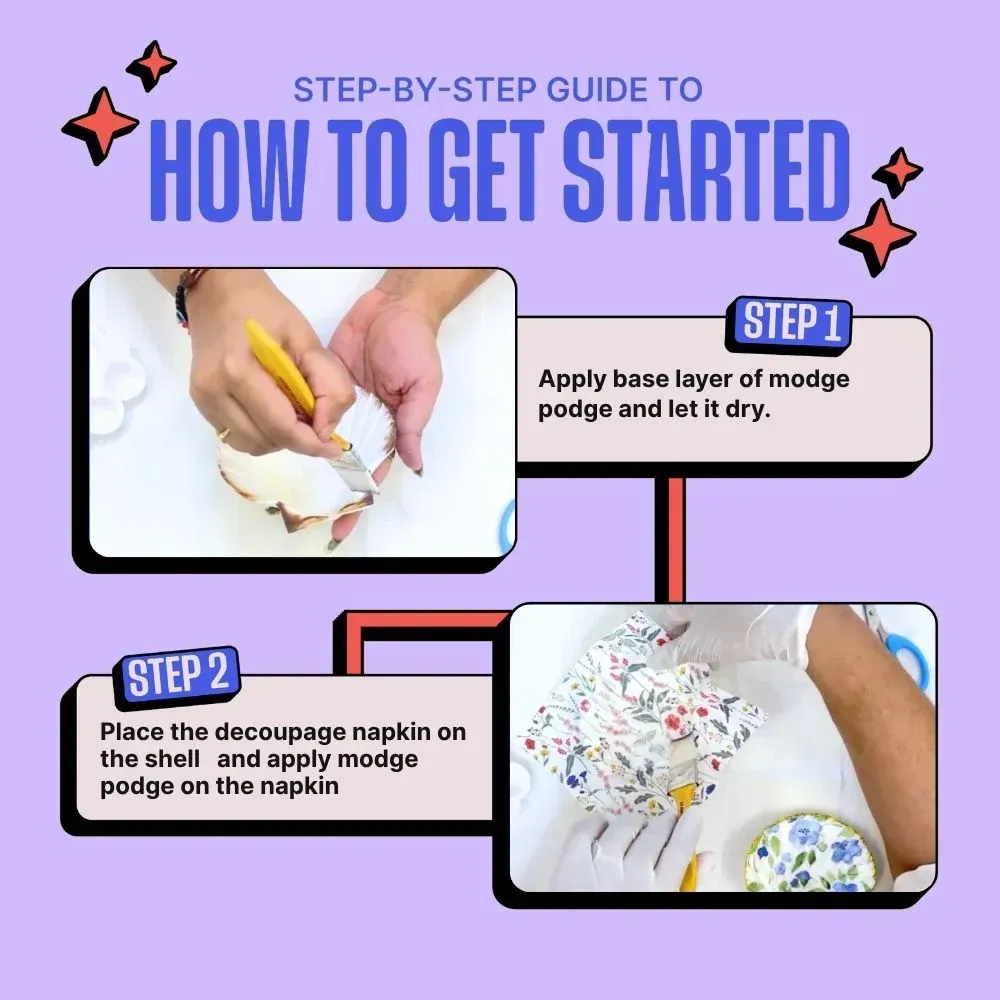 STEP-BY-STEP GUIDE TO
HOW TO GET STARTED

STEP 1
Apply base layer of modge podge and let it dry.

STEP 2
Place the decoupage napkin on the shell and apply modge podge on the napkin