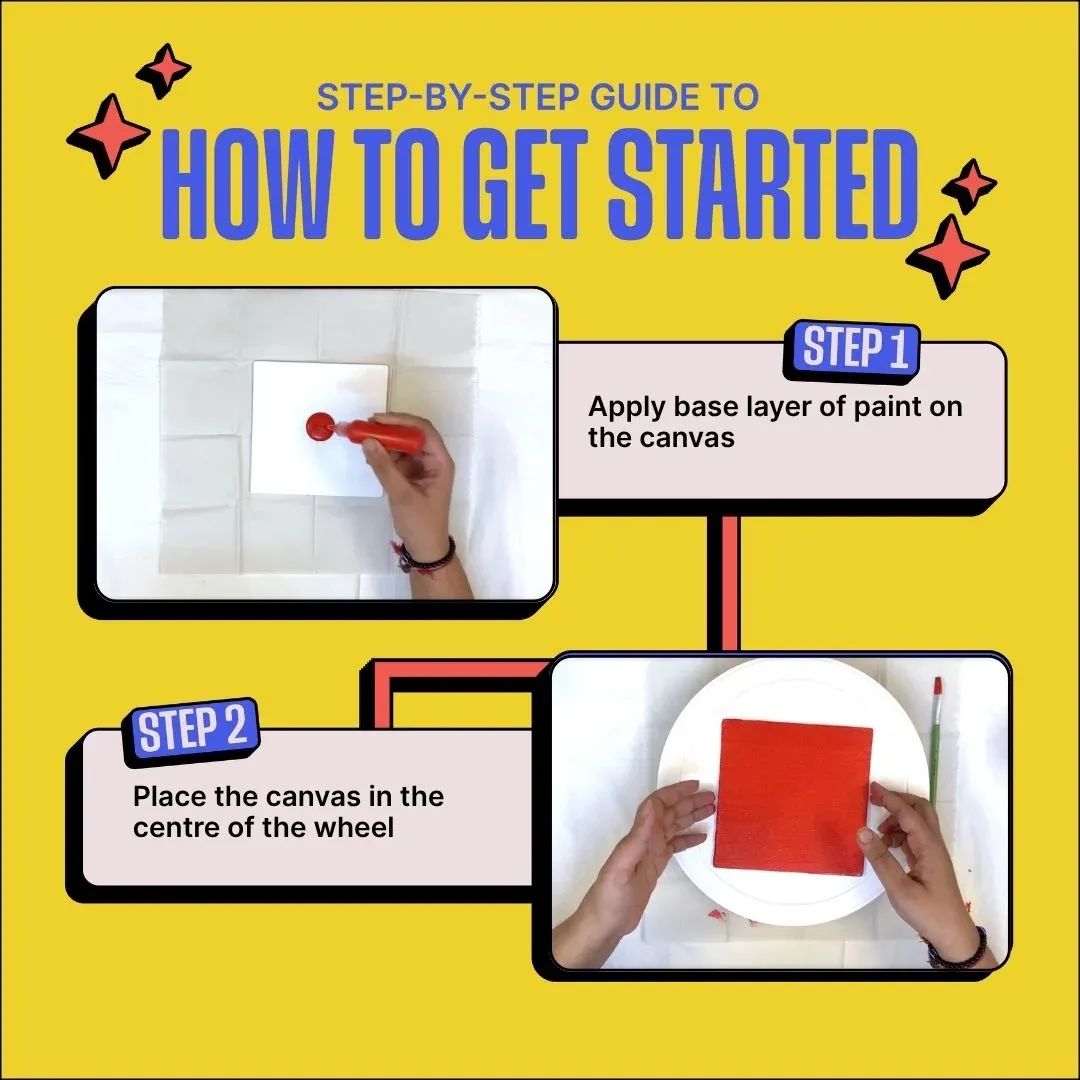 STEP-BY-STEP GUIDE TO
HOW TO GET STARTED

STEP 1
Apply base layer of paint on the canvas

STEP 2
Place the canvas in the centre of the wheel