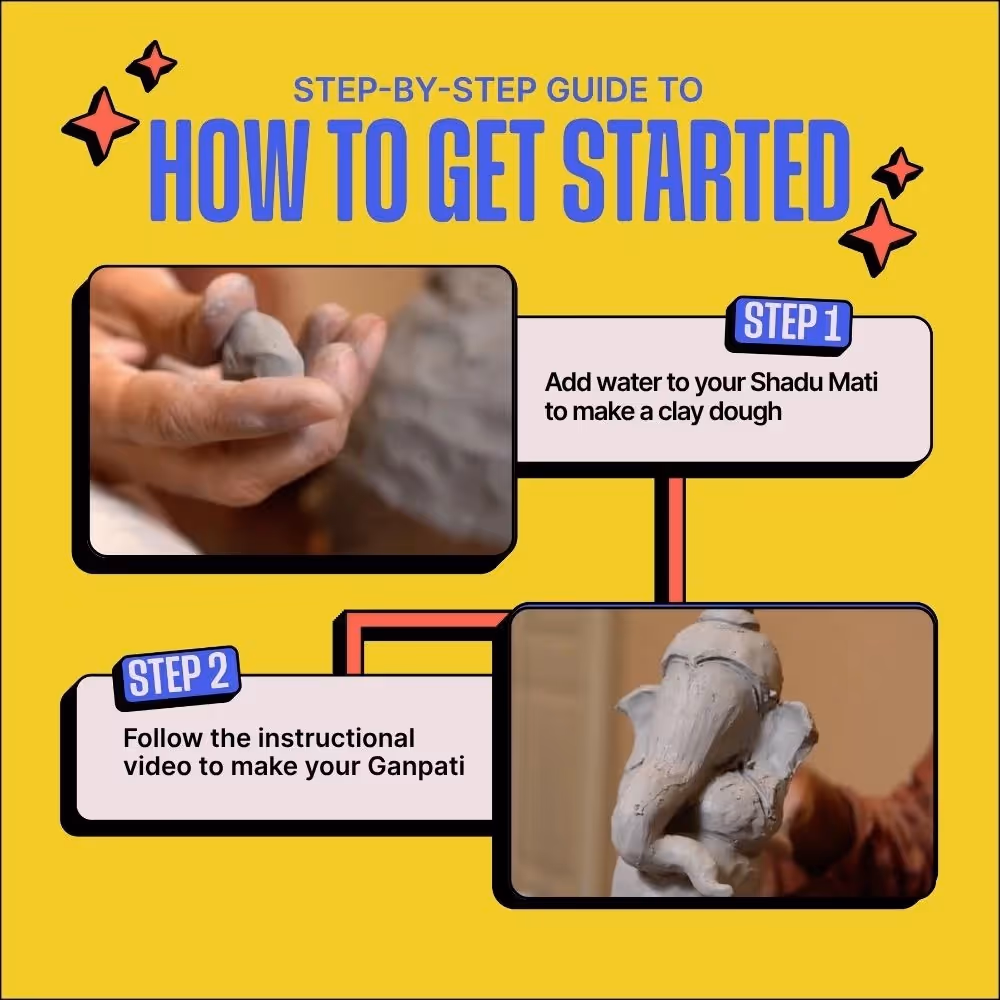 STEP-BY-STEP GUIDE TO
HOW TO GET STARTED

STEP 1
Add water to your Shadu Mati to make a clay dough

STEP 2
Follow the instructional video to make your Ganpati